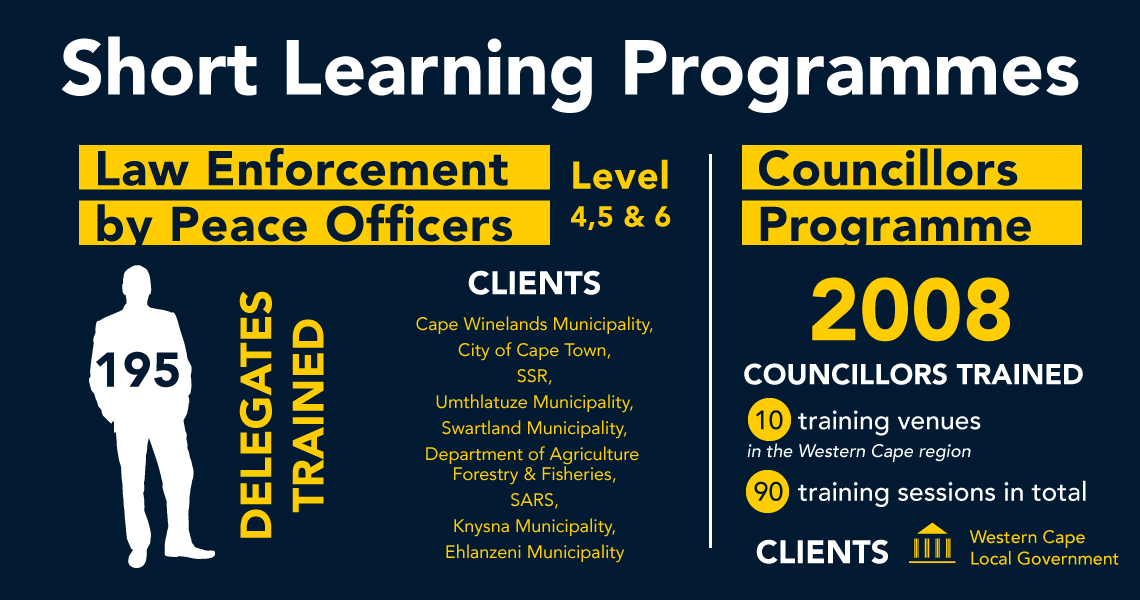 Short Learning Programmes

Law Enforcement by Peace Officers

Level 4,5 & 6

195

DELEGATES TRAINED

CLIENTS

Cape Winelands Municipality,
City of Cape Town,
SSR,
Umthlatuze Municipality,
Swartland Municipality,
Department of Agriculture Forestry & Fisheries,
SARS,
Knysna Municipality,
Ehlanzeni Municipality

Councillors Programme

2008

COUNCILLORS TRAINED

10 training venues
in the Western Cape region

90 training sessions in total

CLIENTS

Western Cape Local Government